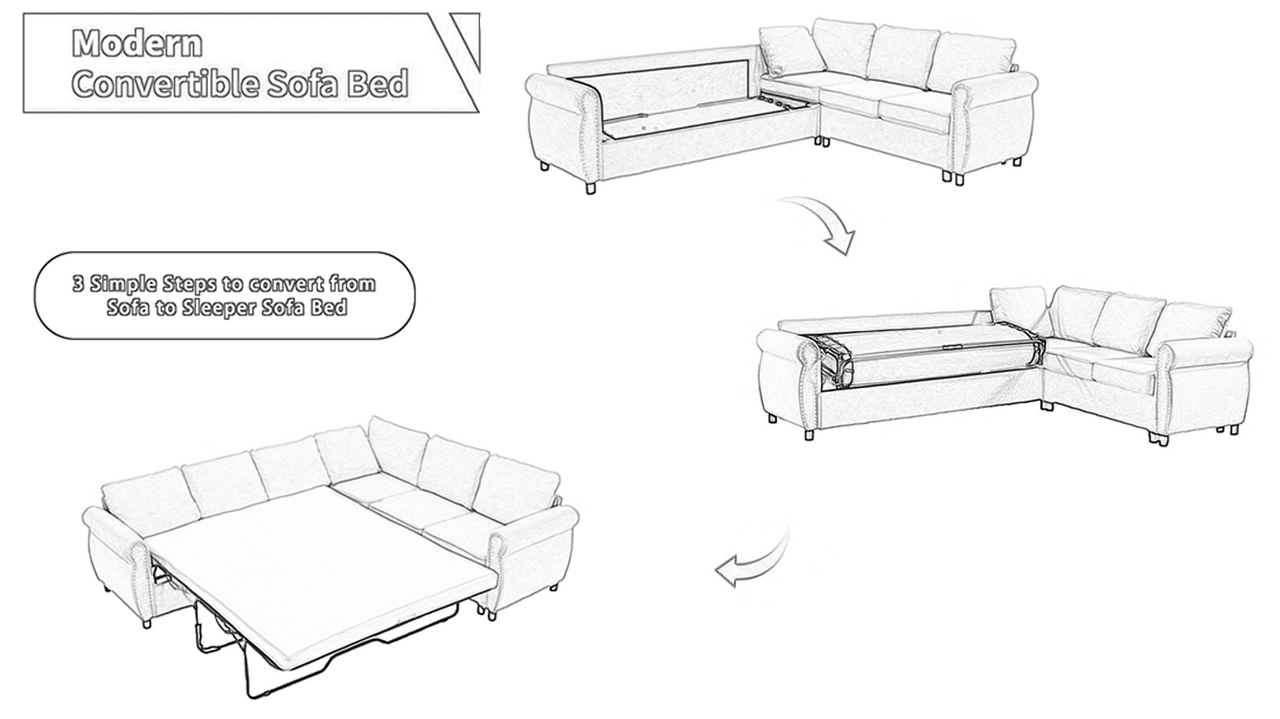 Modern
Convertible Sofa Bed

3 Simple Steps to convert from
Sofa to Sleeper Sofa Bed